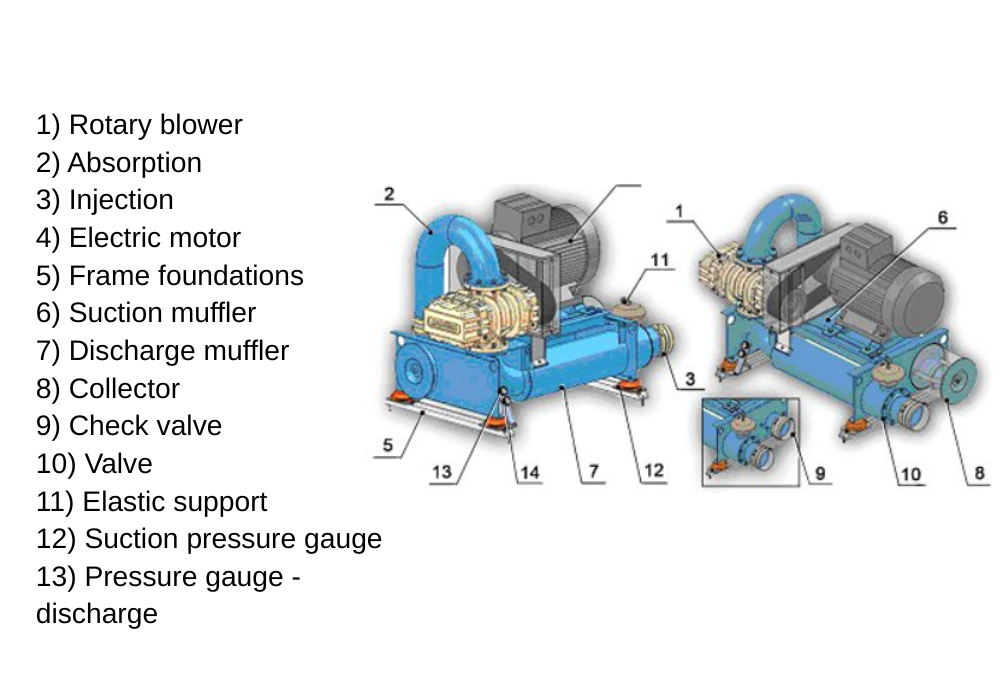 1) Rotary blower
2) Absorption
3) Injection
4) Electric motor
5) Frame foundations
6) Suction muffler
7) Discharge muffler
8) Collector
9) Check valve
10) Valve
11) Elastic support
12) Suction pressure gauge
13) Pressure gauge - discharge

2
11
3
5
13
14
7
12
1
6
9
10
8